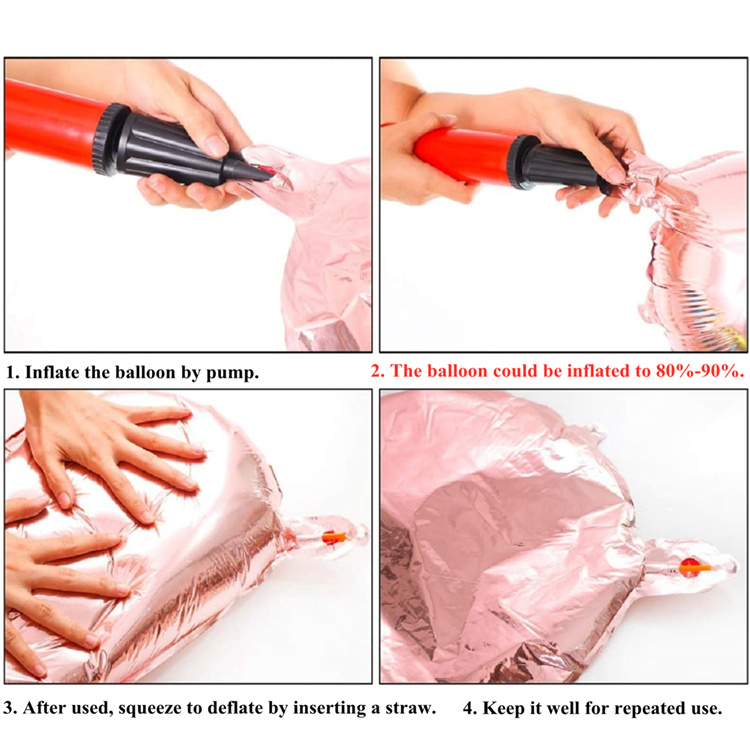 1. Inflate the balloon by pump.

2. The balloon could be inflated to 80%-90%.

3. After used, squeeze to deflate by inserting a straw.

4. Keep it well for repeated use.